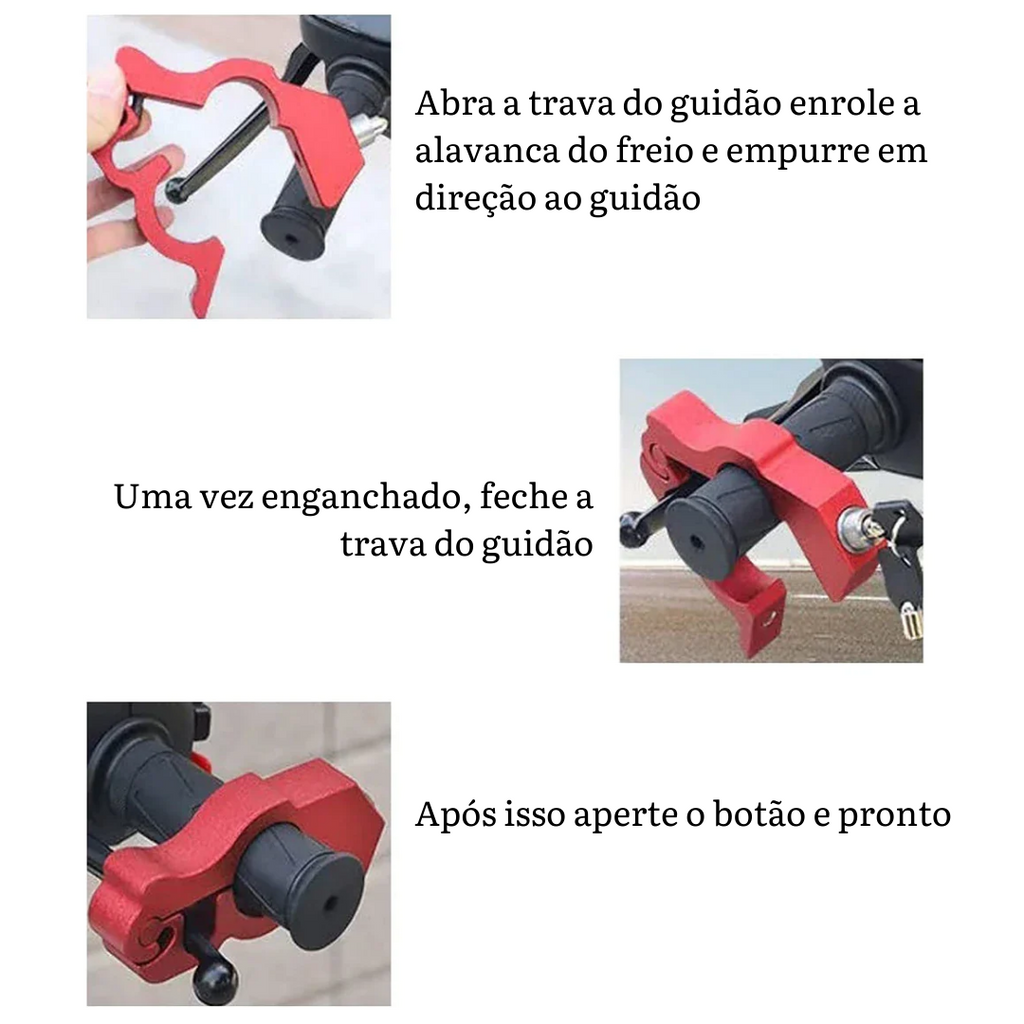 Abra a trava do guidão enrole a alavanca do freio e empurre em direção ao guidão

Uma vez enganchado, feche a trava do guidão

Após isso aperte o botão e pronto